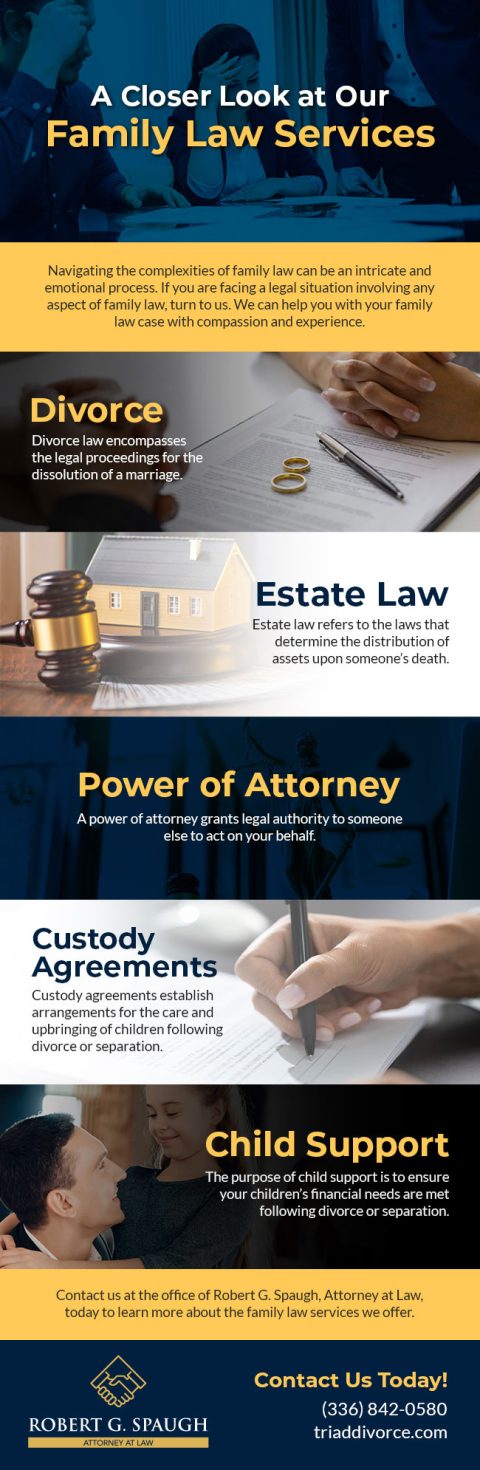 A Closer Look at Our
Family Law Services

Navigating the complexities of family law can be an intricate and emotional process. If you are facing a legal situation involving any aspect of family law, turn to us. We can help you with your family law case with compassion and experience.

Divorce
Divorce law encompasses the legal proceedings for the dissolution of a marriage.

Estate Law
Estate law refers to the laws that determine the distribution of assets upon someone's death.

Power of Attorney
A power of attorney grants legal authority to someone else to act on your behalf.

Custody Agreements
Custody agreements establish arrangements for the care and upbringing of children following divorce or separation.

Child Support
The purpose of child support is to ensure your children's financial needs are met following divorce or separation.

Contact us at the office of Robert G. Spaugh, Attorney at Law, today to learn more about the family law services we offer.

ROBERT G. SPAUGH
ATTORNEY AT LAW

Contact Us Today!
(336) 842-0580
triaddivorce.com